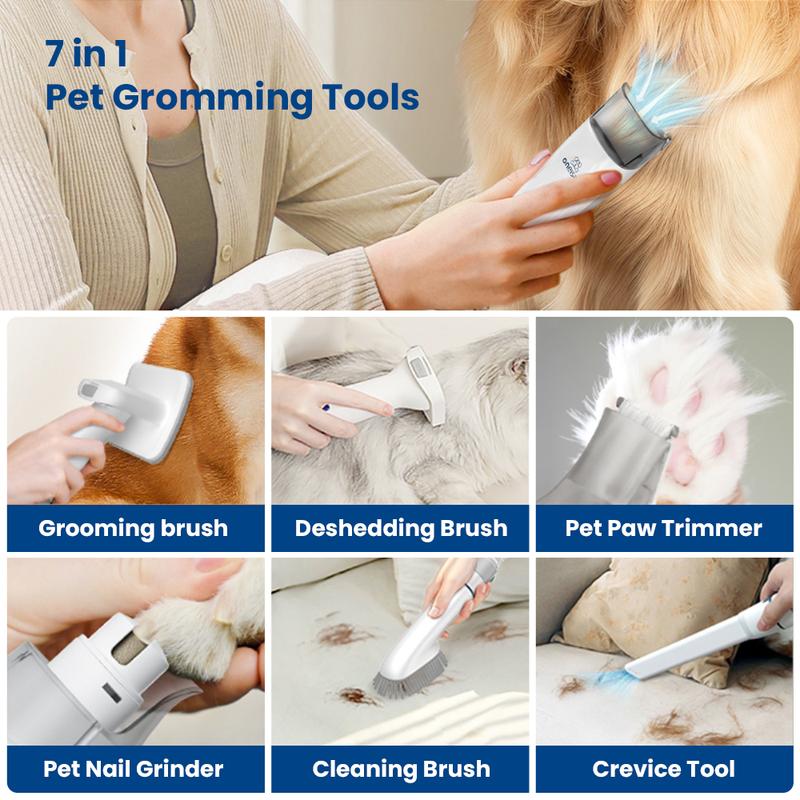 7 in 1
Pet Gromming Tools

Grooming brush

Deshedding Brush

Pet Paw Trimmer

Pet Nail Grinder

Cleaning Brush

Crevice Tool