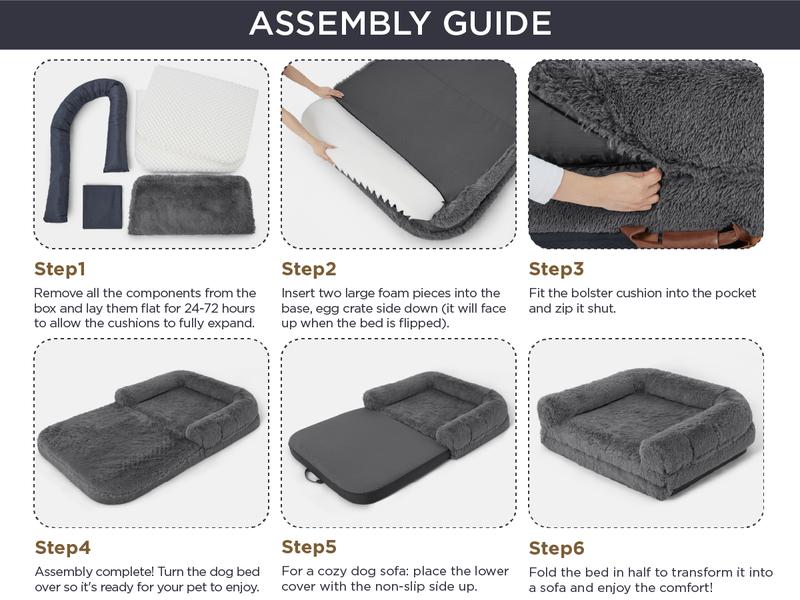 ASSEMBLY GUIDE

Step1
Remove all the components from the box and lay them flat for 24-72 hours to allow the cushions to fully expand.

Step2
Insert two large foam pieces into the base, egg crate side down (it will face up when the bed is flipped).

Step3
Fit the bolster cushion into the pocket and zip it shut.

Step4
Assembly complete! Turn the dog bed over so it's ready for your pet to enjoy.

Step5
For a cozy dog sofa: place the lower cover with the non-slip side up.

Step6
Fold the bed in half to transform it into a sofa and enjoy the comfort!