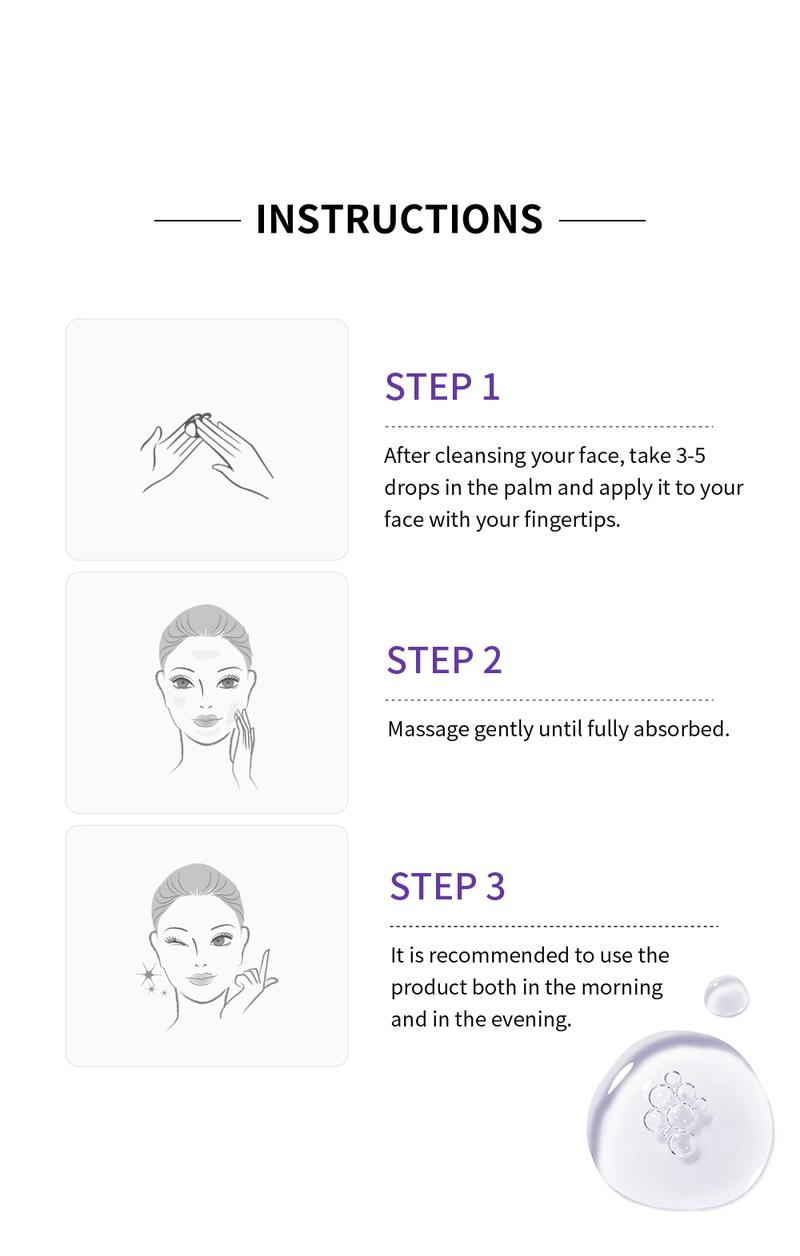 INSTRUCTIONS

STEP 1

After cleansing your face, take 3-5 drops in the palm and apply it to your face with your fingertips.

STEP 2

Massage gently until fully absorbed.

STEP 3

It is recommended to use the product both in the morning and in the evening.