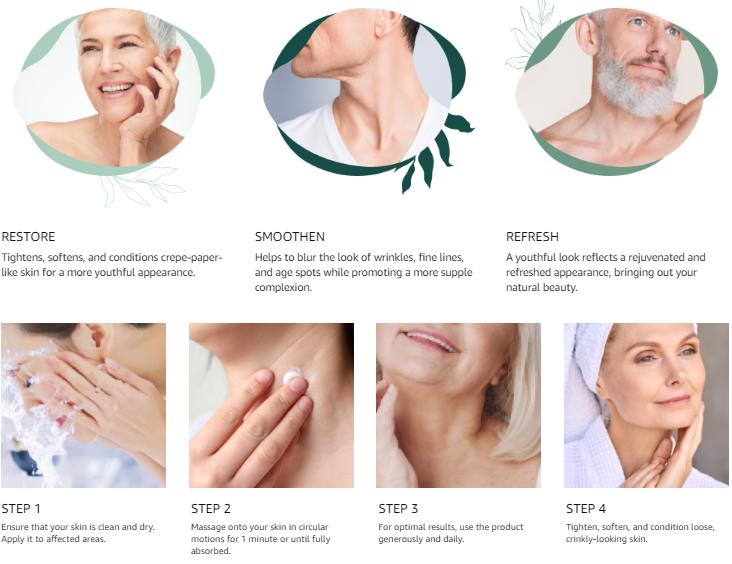 RESTORE

Tightens, softens, and conditions crepe-paper-like skin for a more youthful appearance.

SMOOTHEN

Helps to blur the look of wrinkles, fine lines, and age spots while promoting a more supple complexion.

REFRESH

A youthful look reflects a rejuvenated and refreshed appearance, bringing out your natural beauty.

STEP 1

Ensure that your skin is clean and dry. Apply it to affected areas.

STEP 2

Massage onto your skin in circular motions for 1 minute or until fully absorbed.

STEP 3

For optimal results, use the product generously and daily.

STEP 4

Tighten, soften, and condition loose, crinkly-looking skin.