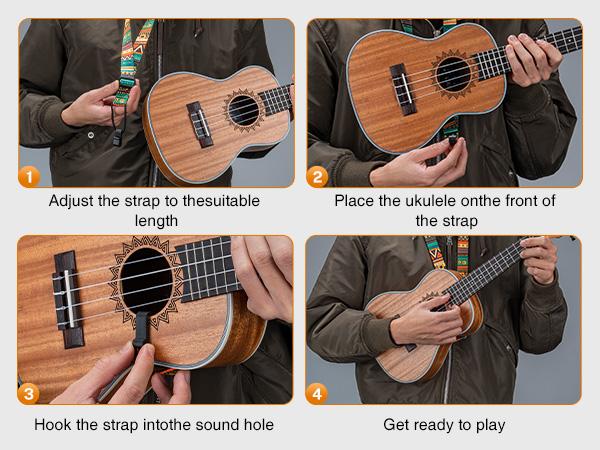 1
Adjust the strap to thesuitable length

2
Place the ukulele onthe front of the strap

3
Hook the strap intothe sound hole

4
Get ready to play