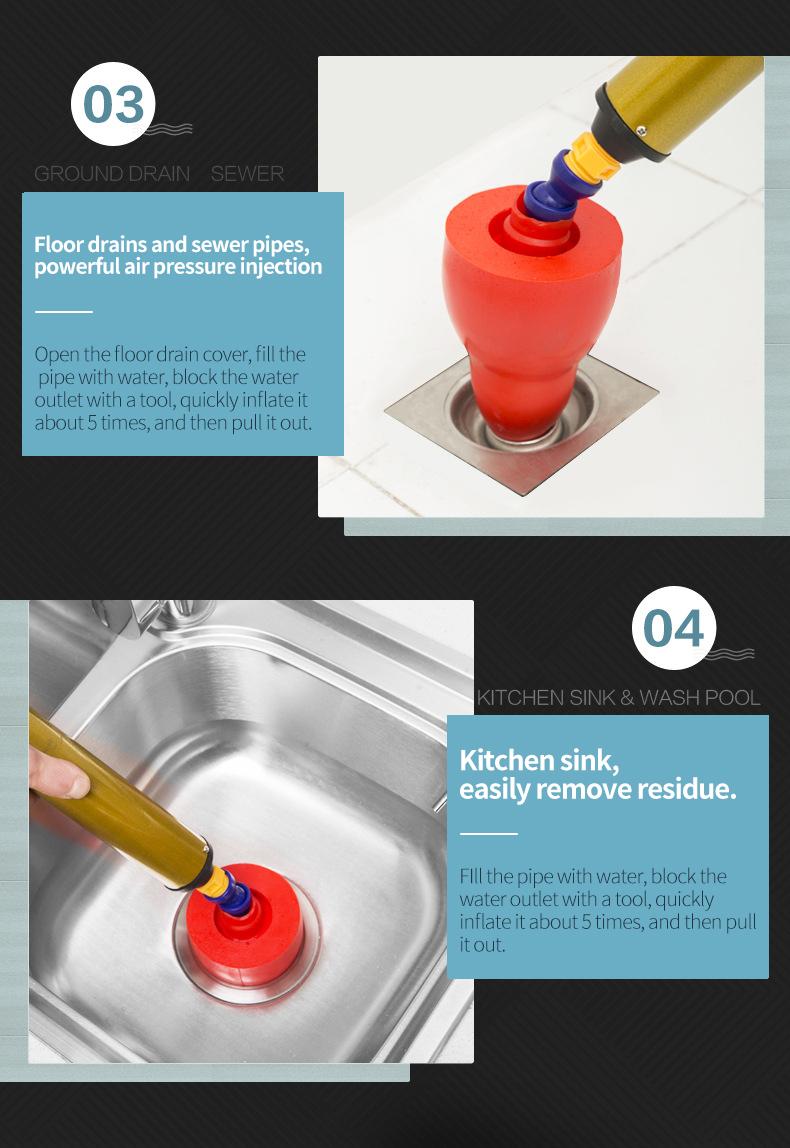 03

GROUND DRAIN SEWER

Floor drains and sewer pipes, powerful air pressure injection

Open the floor drain cover, fill the pipe with water, block the water outlet with a tool, quickly inflate it about 5 times, and then pull it out.

04

KITCHEN SINK & WASH POOL

Kitchen sink, easily remove residue.

FIll the pipe with water, block the water outlet with a tool, quickly inflate it about 5 times, and then pull it out.