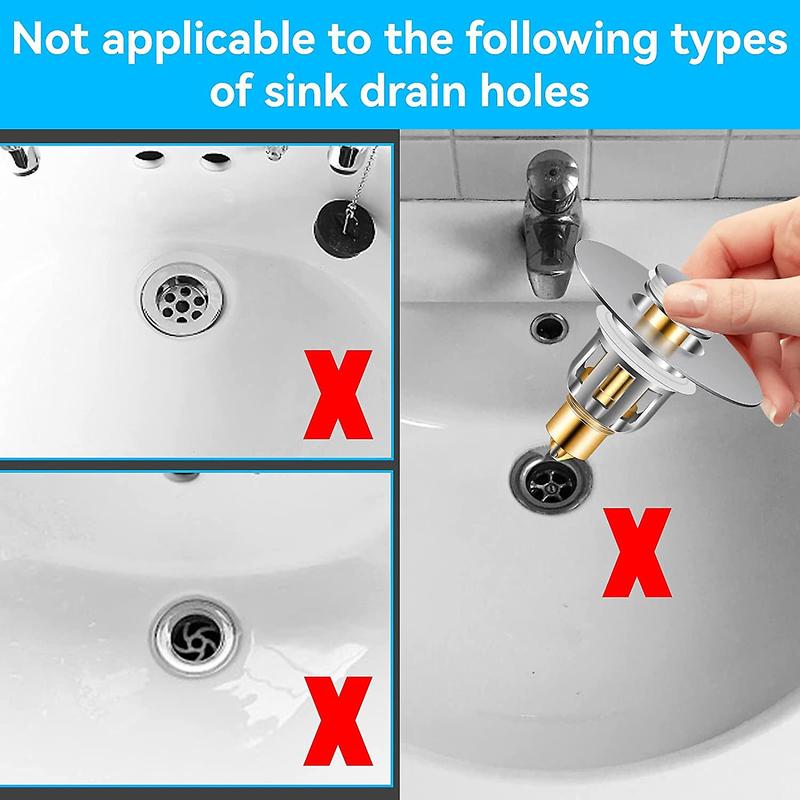 Not applicable to the following types of sink drain holes

X

X

X