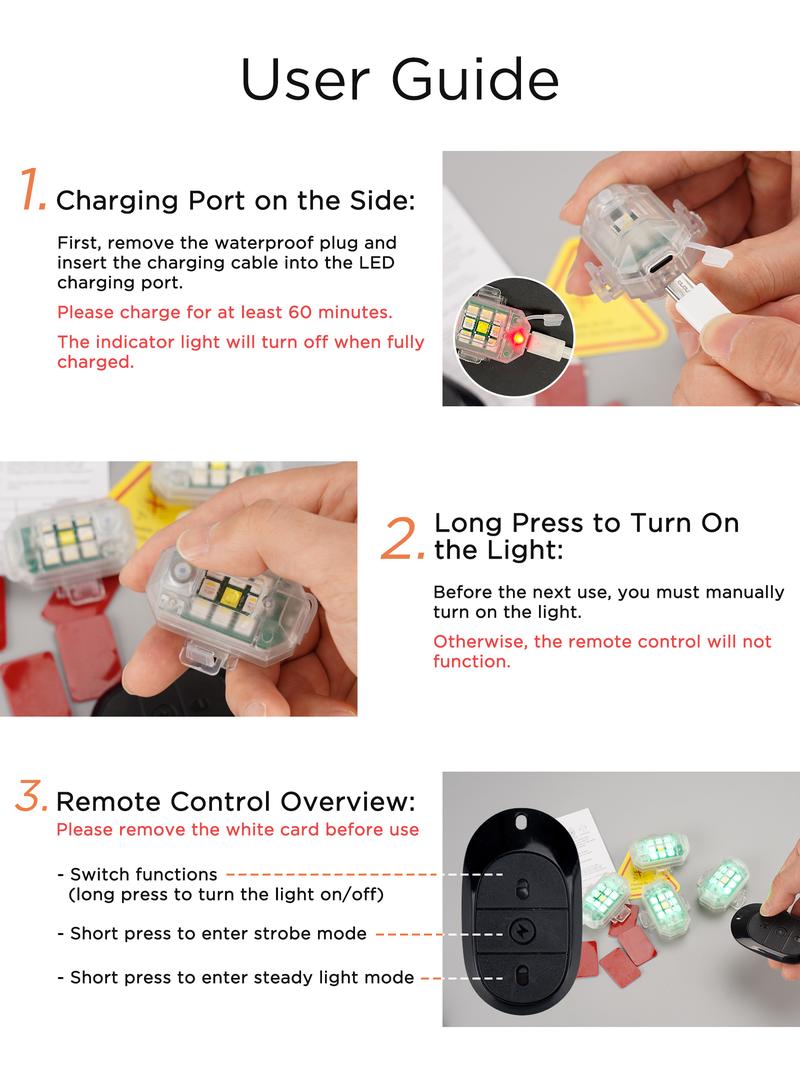 User Guide

1. Charging Port on the Side:

First, remove the waterproof plug and insert the charging cable into the LED charging port.

Please charge for at least 60 minutes.

The indicator light will turn off when fully charged.

2. Long Press to Turn On the Light:

Before the next use, you must manually turn on the light.

Otherwise, the remote control will not function.

3. Remote Control Overview:

Please remove the white card before use

- Switch functions (long press to turn the light on/off)

- Short press to enter strobe mode

- Short press to enter steady light mode