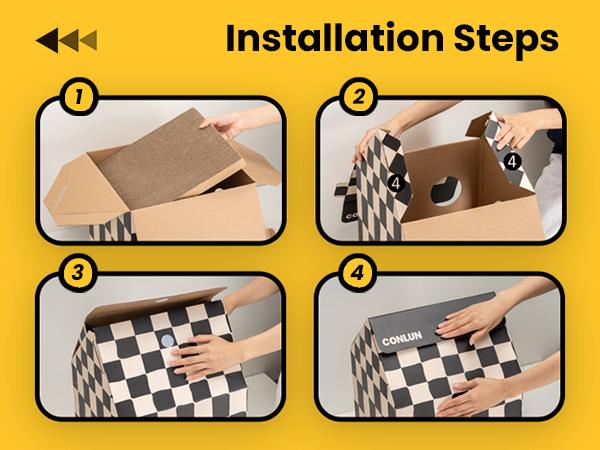 Installation Steps

1

2

4

4

3

4

CONLUN