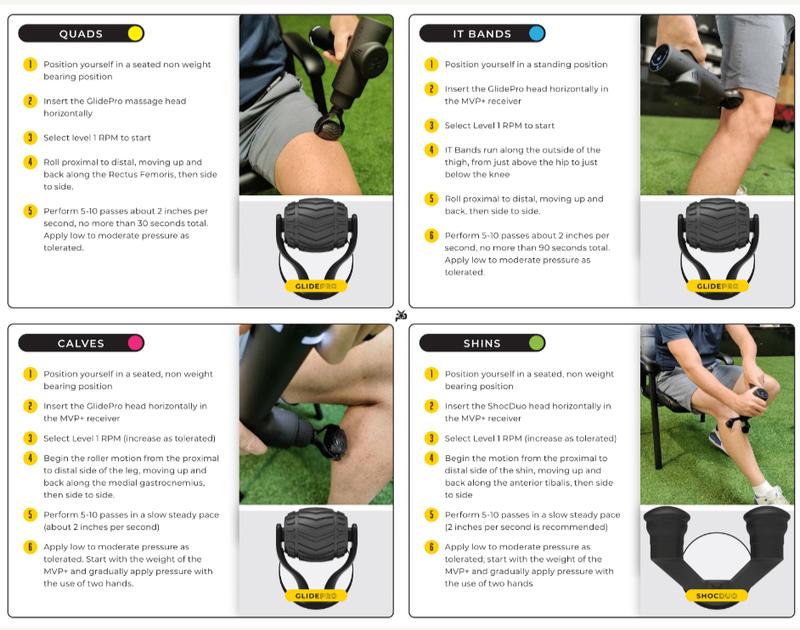 QUADS

1 Position yourself in a seated non weight bearing position

2 Insert the GlidePro massage head horizontally

3 Select level 1 RPM to start

4 Roll proximal to distal, moving up and back along the Rectus Femoris, then side to side.

5 Perform 5-10 passes about 2 inches per second, no more than 30 seconds total. Apply low to moderate pressure as tolerated.

GLIDEPRO

IT BANDS

1 Position yourself in a standing position

2 Insert the GlidePro head horizontally in the MVP+ receiver

3 Select Level 1 RPM to start

4 IT Bands run along the outside of the thigh, from just above the hip to just below the knee

5 Roll proximal to distal, moving up and back, then side to side.

6 Perform 5-10 passes about 2 inches per second, no more than 90 seconds total. Apply low to moderate pressure as tolerated.

GLIDEPRO

CALVES

1 Position yourself in a seated, non weight bearing position

2 Insert the GlidePro head horizontally in the MVP+ receiver

3 Select Level 1 RPM (increase as tolerated)

4 Begin the roller motion from the proximal to distal side of the leg, moving up and back along the medial gastrocnemius, then side to side.

5 Perform 5-10 passes in a slow steady pace (about 2 inches per second)

6 Apply low to moderate pressure as tolerated. Start with the weight of the MVP+ and gradually apply pressure with the use of two hands.

GLIDEPRO

SHINS

1 Position yourself in a seated, non weight bearing position

2 Insert the ShocDuo head horizontally in the MVP+ receiver

3 Select Level 1 RPM (increase as tolerated)

4 Begin the motion from the proximal to distal side of the shin, moving up and back along the anterior tibalis, then side to side

5 Perform 5-10 passes in a slow steady pace (2 inches per second is recommended)

6 Apply low to moderate pressure as tolerated; start with the weight of the MVP+ and gradually apply pressure with the use of two hands

SHOCDUO