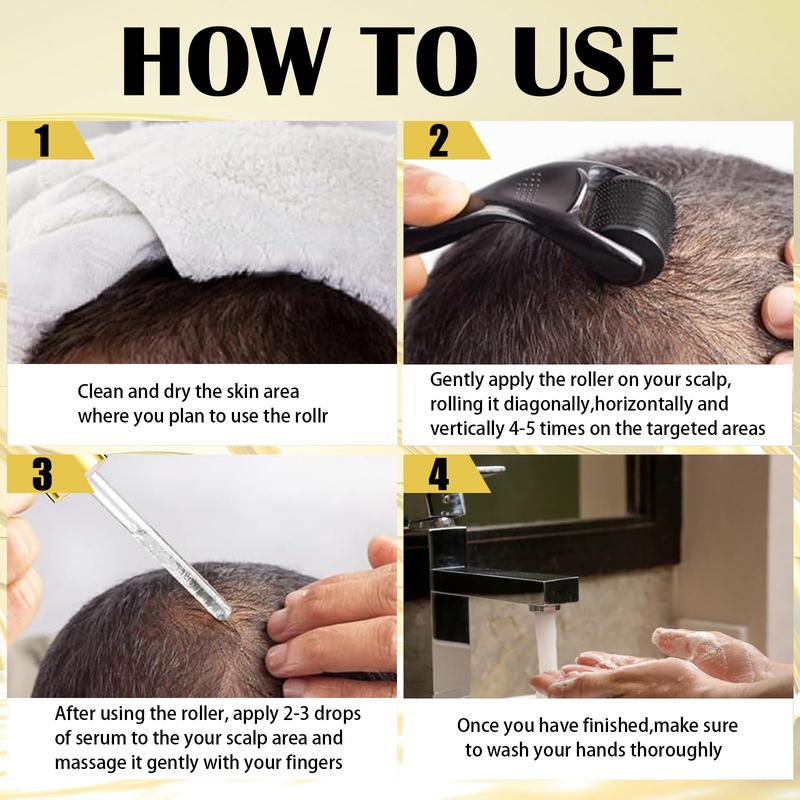 HOW TO USE

1

Clean and dry the skin area where you plan to use the rollr

2

Gently apply the roller on your scalp, rolling it diagonally,horizontally and vertically 4-5 times on the targeted areas

3

After using the roller, apply 2-3 drops of serum to the your scalp area and massage it gently with your fingers

4

Once you have finished,make sure to wash your hands thoroughly