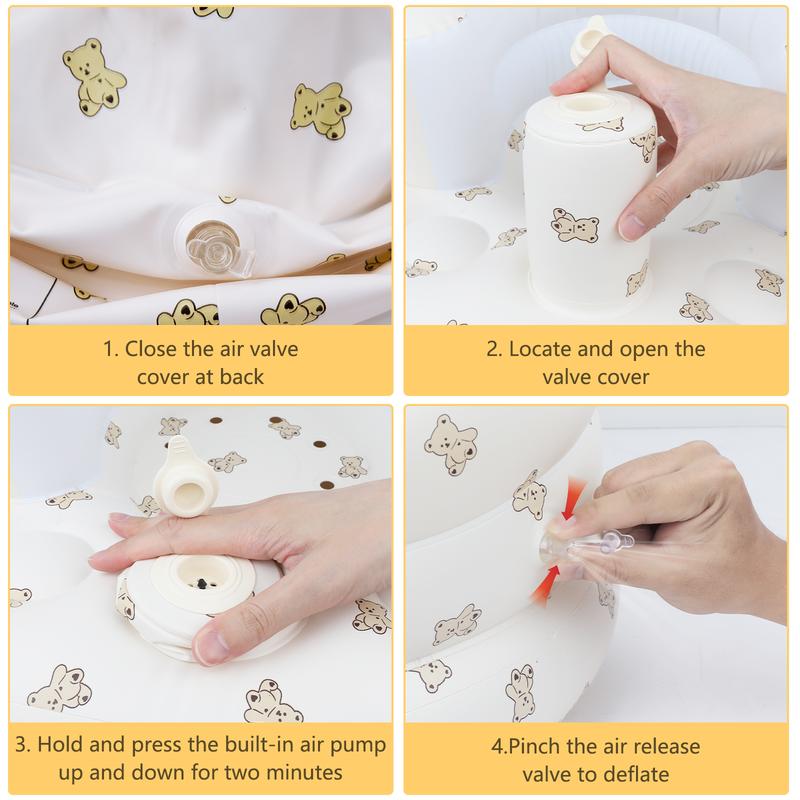 1. Close the air valve cover at back

2. Locate and open the valve cover

3. Hold and press the built-in air pump up and down for two minutes

4.Pinch the air release valve to deflate