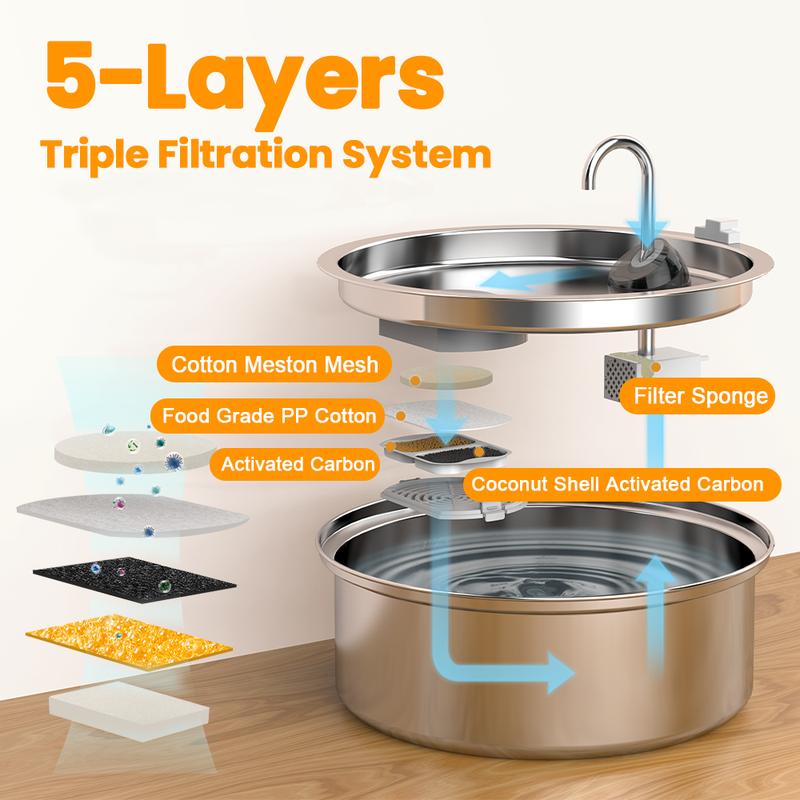 5-Layers
Triple Filtration System

Cotton Meston Mesh
Food Grade PP Cotton
Activated Carbon
Filter Sponge
Coconut Shell Activated Carbon