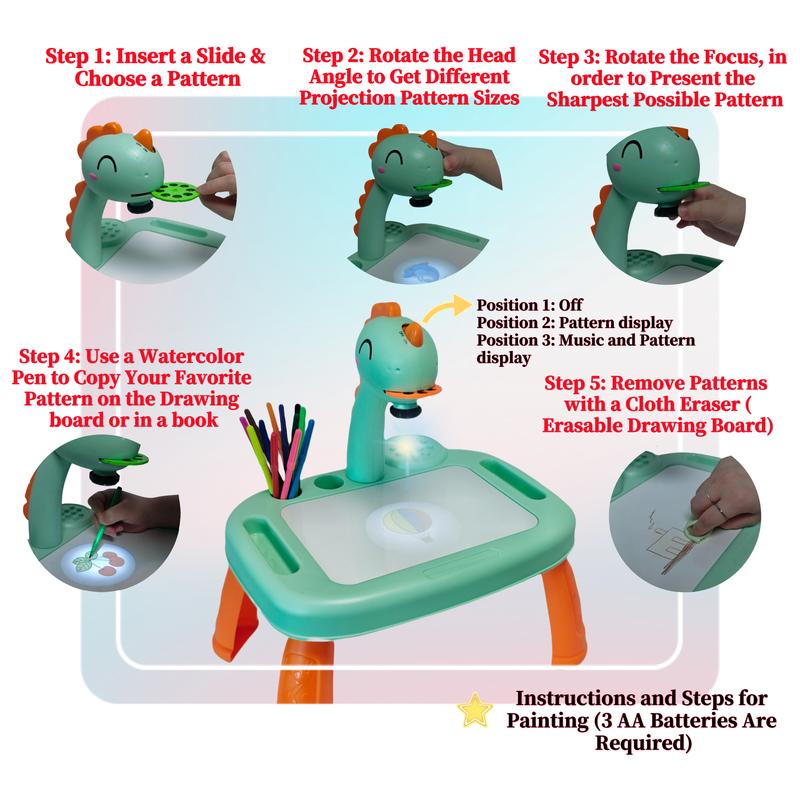 Step 1: Insert a Slide & Choose a Pattern

Step 2: Rotate the Head Angle to Get Different Projection Pattern Sizes

Step 3: Rotate the Focus, in order to Present the Sharpest Possible Pattern

Position 1: Off
Position 2: Pattern display
Position 3: Music and Pattern display

Step 4: Use a Watercolor Pen to Copy Your Favorite Pattern on the Drawing board or in a book

Step 5: Remove Patterns with a Cloth Eraser ( Erasable Drawing Board)

Instructions and Steps for Painting (3 AA Batteries Are Required)