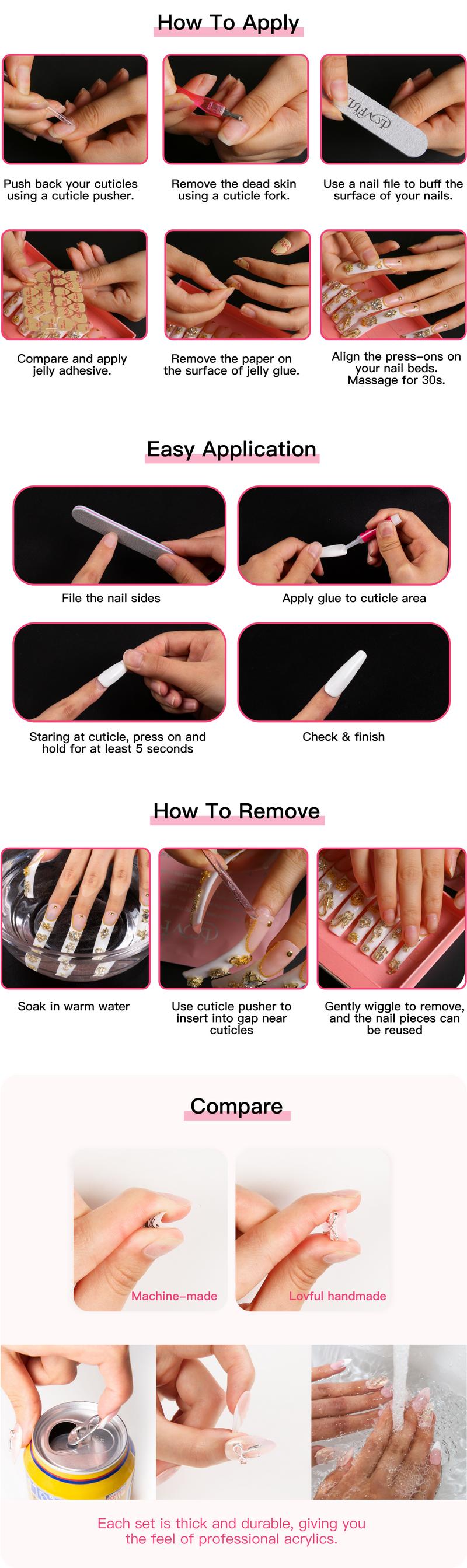 How To Apply

LOVFUL

Push back your cuticles using a cuticle pusher.

Remove the dead skin using a cuticle fork.

Use a nail file to buff the surface of your nails.

Compare and apply jelly adhesive.

Remove the paper on the surface of jelly glue.

Align the press-ons on your nail beds. Massage for 30s.

Easy Application

File the nail sides

Apply glue to cuticle area

Staring at cuticle, press on and hold for at least 5 seconds

Check & finish

How To Remove

Soak in warm water

Use cuticle pusher to insert into gap near cuticles

Gently wiggle to remove, and the nail pieces can be reused

Compare

Machine-made

Lovful handmade

Each set is thick and durable, giving you the feel of professional acrylics.